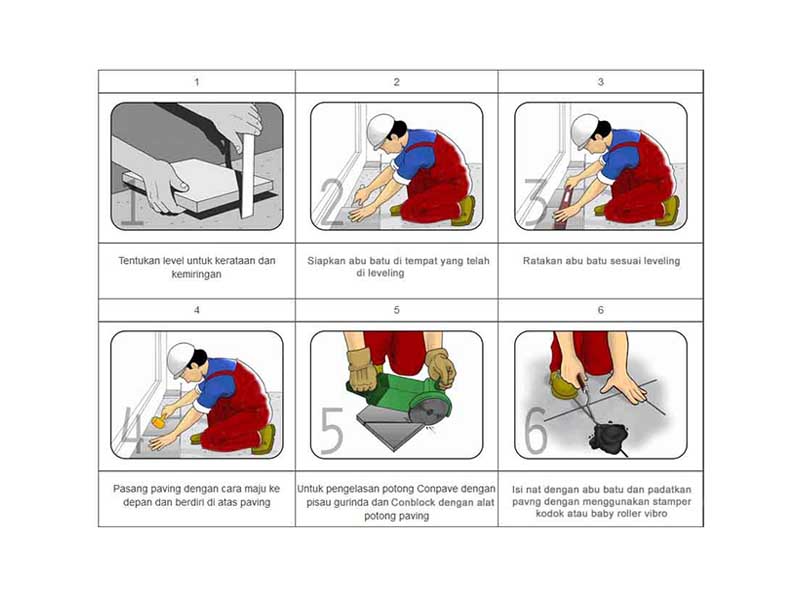 | 1 | 2 | 3 |
|---|---|---|
| 1 | 2 | 3 |
| Tentukan level untuk kerataan dan kemiringan | Siapkan abu batu di tempat yang telah di leveling | Ratakan abu batu sesuai leveling |
| 4 | 5 | 6 |
| 4 | 5 | 6 |
| Pasang paving dengan cara maju ke depan dan berdiri di atas paving | Untuk pengelasan potong Conpave dengan pisau gurinda dan Conblock dengan alat potong paving | Isi nat dengan abu batu dan padatkan pavng dengan menggunakan stamper kodok atau baby roller vibro |